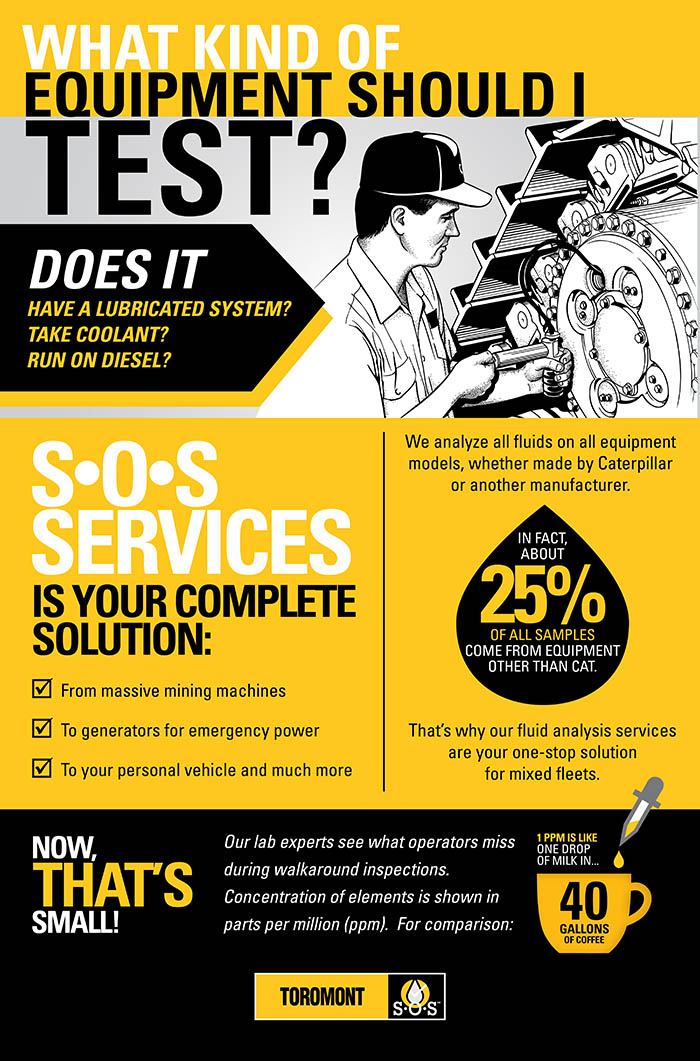 WHAT KIND OF EQUIPMENT SHOULD I TEST?

DOES IT

HAVE A LUBRICATED SYSTEM?
TAKE COOLANT?
RUN ON DIESEL?

S•O•S SERVICES IS YOUR COMPLETE SOLUTION:

☑ From massive mining machines

☑ To generators for emergency power

☑ To your personal vehicle and much more

We analyze all fluids on all equipment models, whether made by Caterpillar or another manufacturer.

IN FACT, ABOUT 25% OF ALL SAMPLES COME FROM EQUIPMENT OTHER THAN CAT.

That's why our fluid analysis services are your one-stop solution for mixed fleets.

NOW, THAT'S SMALL!

Our lab experts see what operators miss during walkaround inspections. Concentration of elements is shown in parts per million (ppm). For comparison:

1 PPM IS LIKE ONE DROP OF MILK IN...

40 GALLONS OF COFFEE

TOROMONT S•O•S